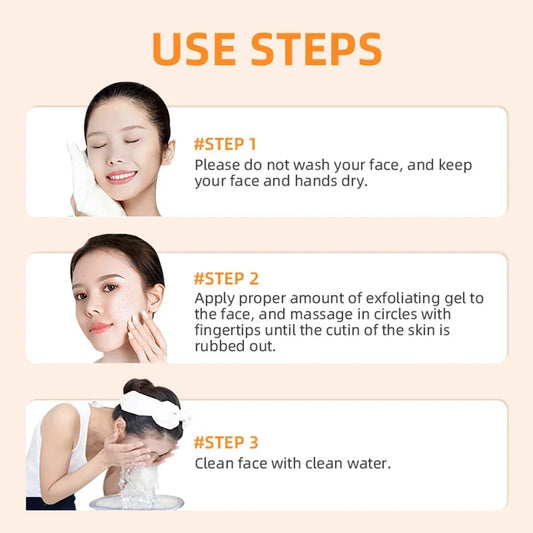 USE STEPS

#STEP 1
Please do not wash your face, and keep your face and hands dry.

#STEP 2
Apply proper amount of exfoliating gel to the face, and massage in circles with fingertips until the cutin of the skin is rubbed out.

#STEP 3
Clean face with clean water.